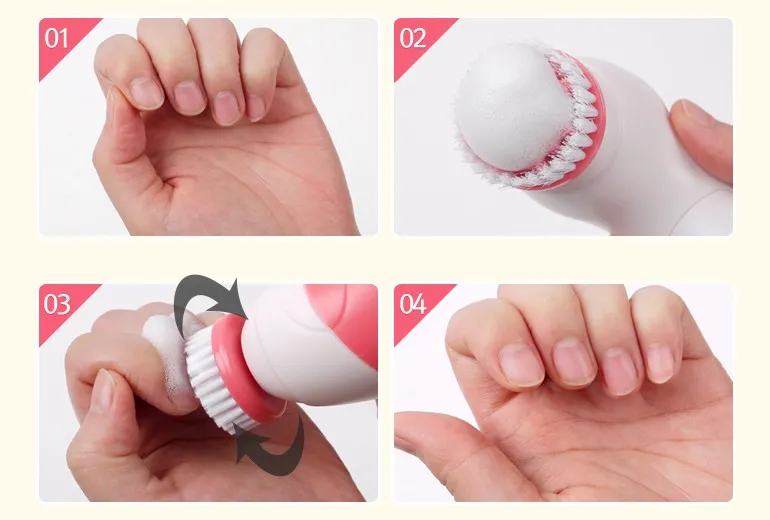 01

02

03

04